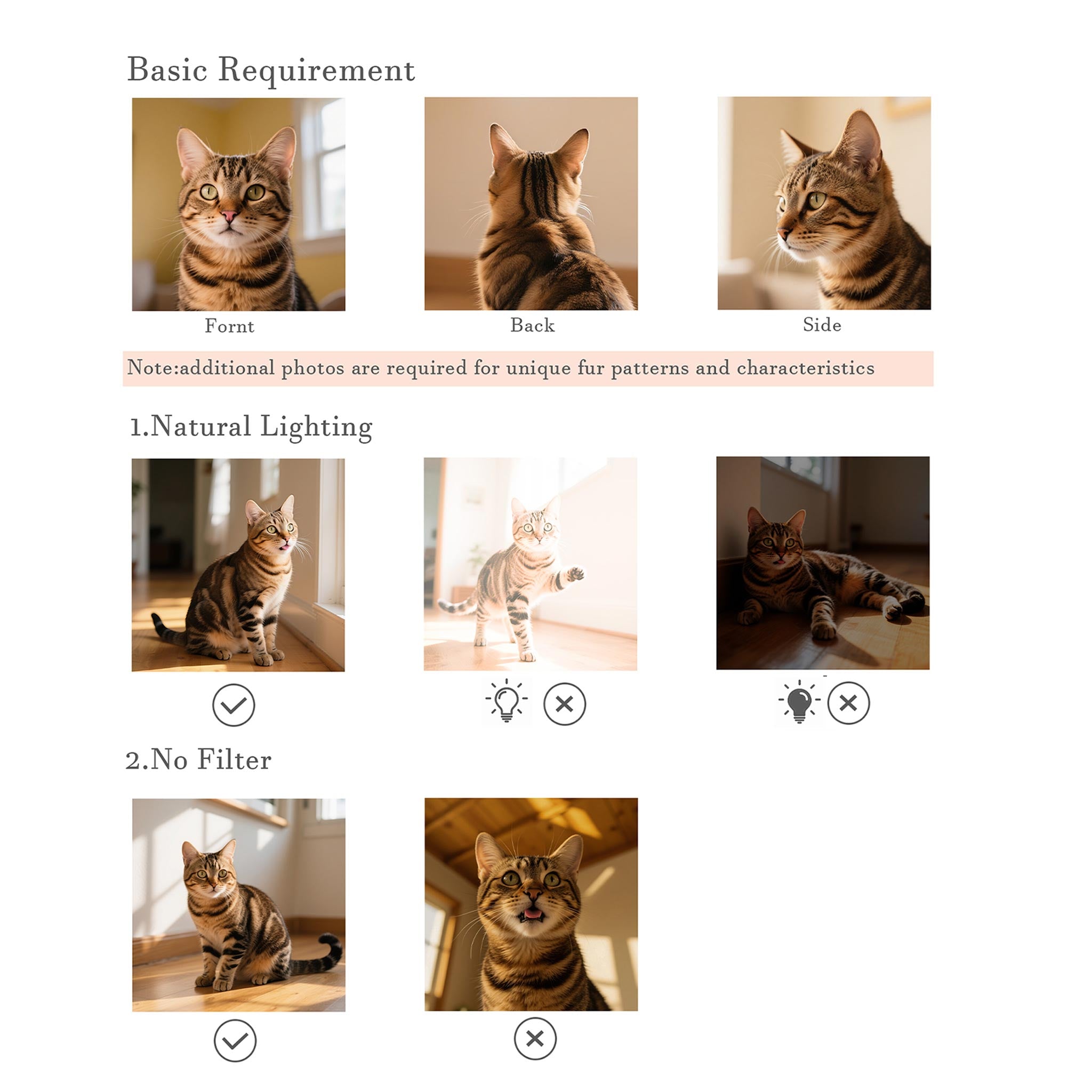 Basic Requirement

Fornt

Back

Side

Note:additional photos are required for unique fur patterns and characteristics

1.Natural Lighting

2.No Filter